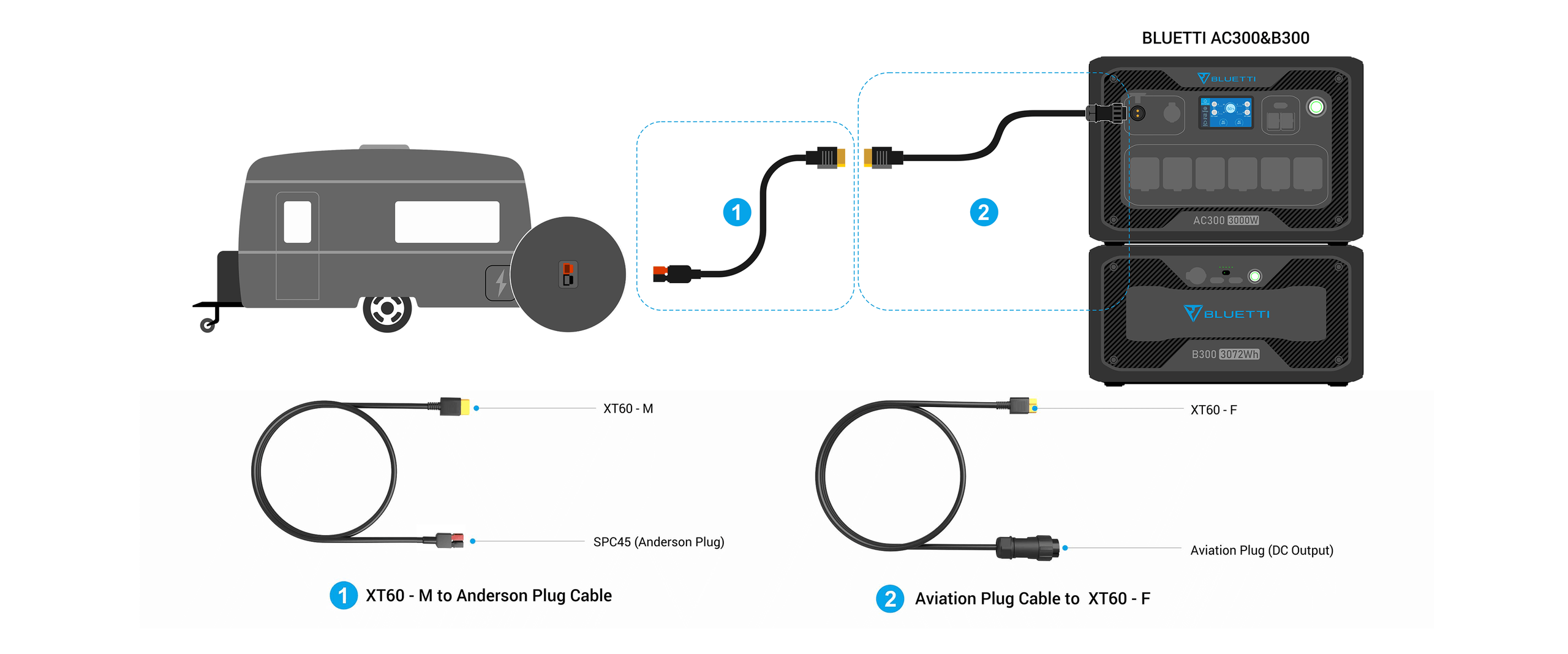 BLUETTI AC300&B300

BLUETTI

AC300 3000W

BLUETTI

B300 3072Wh

1

2

XT60 - M

SPC45 (Anderson Plug)

1 XT60 - M to Anderson Plug Cable

XT60 - F

Aviation Plug (DC Output)

2 Aviation Plug Cable to XT60 - F